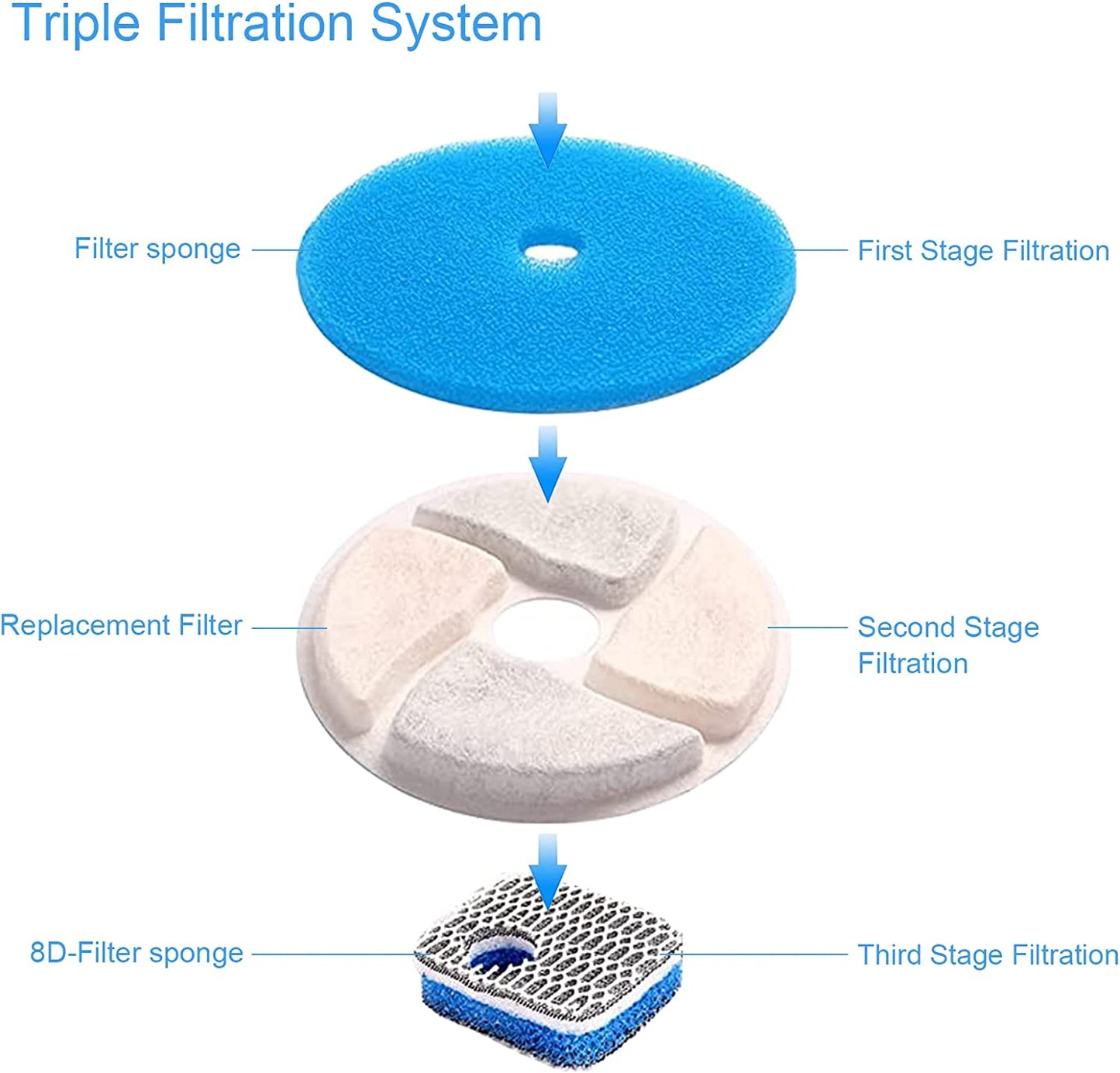 Triple Filtration System

Filter sponge

First Stage Filtration

Replacement Filter

Second Stage Filtration

8D-Filter sponge

Third Stage Filtration